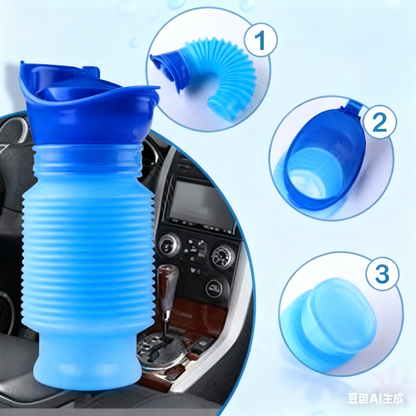 1

2

3

豆包AI生成