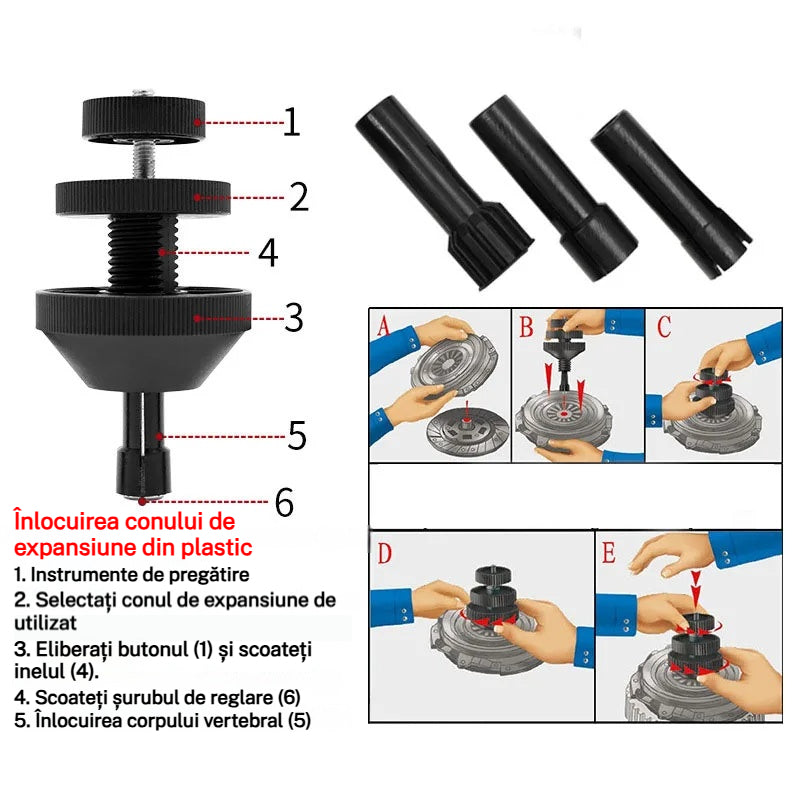 1
2
4
3
5
6

Înlocuirea conului de expansiune din plastic
1. Instrumente de pregătire
2. Selectați conul de expansiune de utilizat
3. Eliberați butonul (1) și scoateți inelul (4).
4. Scoateți șurubul de reglare (6)
5. Înlocuirea corpului vertebral (5)

A
B
C
D
E