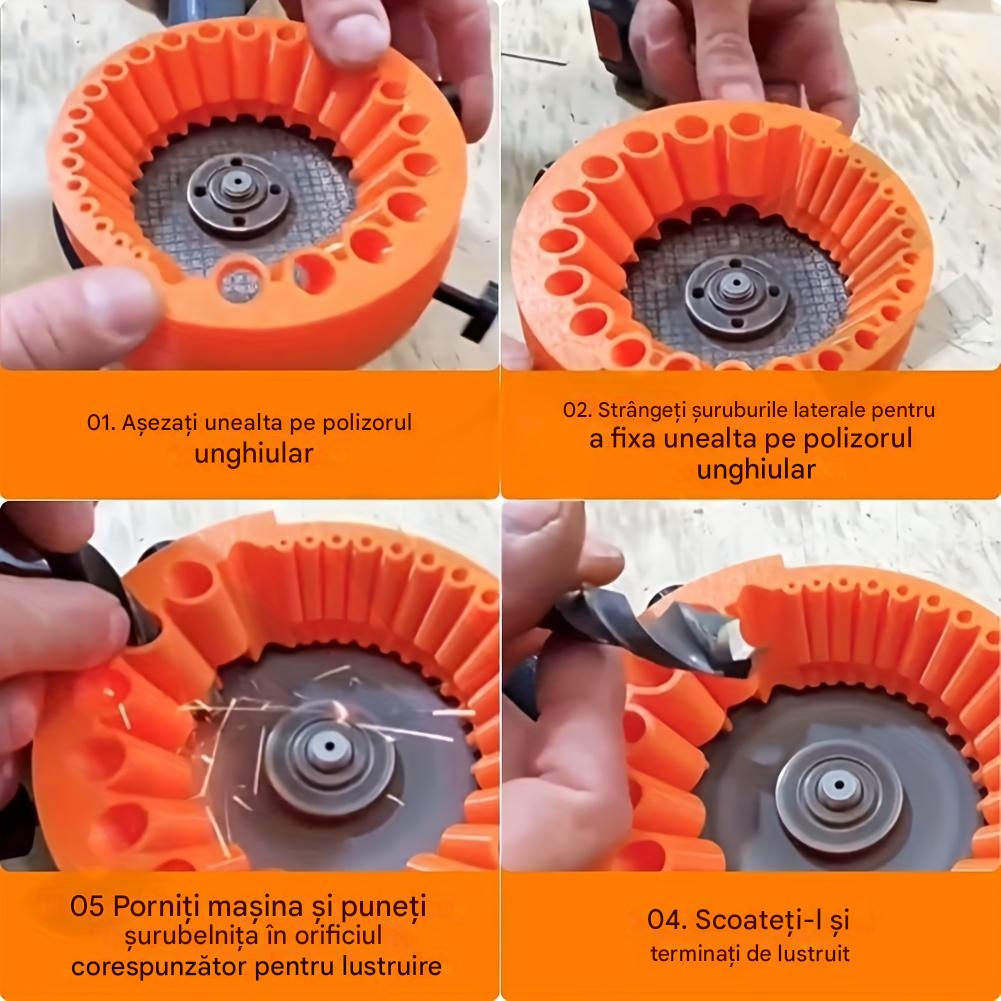 01. Așezați unealta pe polizorul unghiular

02. Strângeți șuruburile laterale pentru a fixa unealta pe polizorul unghiular

05 Porniți mașina și puneți șurubelnița în orificiul corespunzător pentru lustruire

04. Scoateți-l și terminați de lustruit